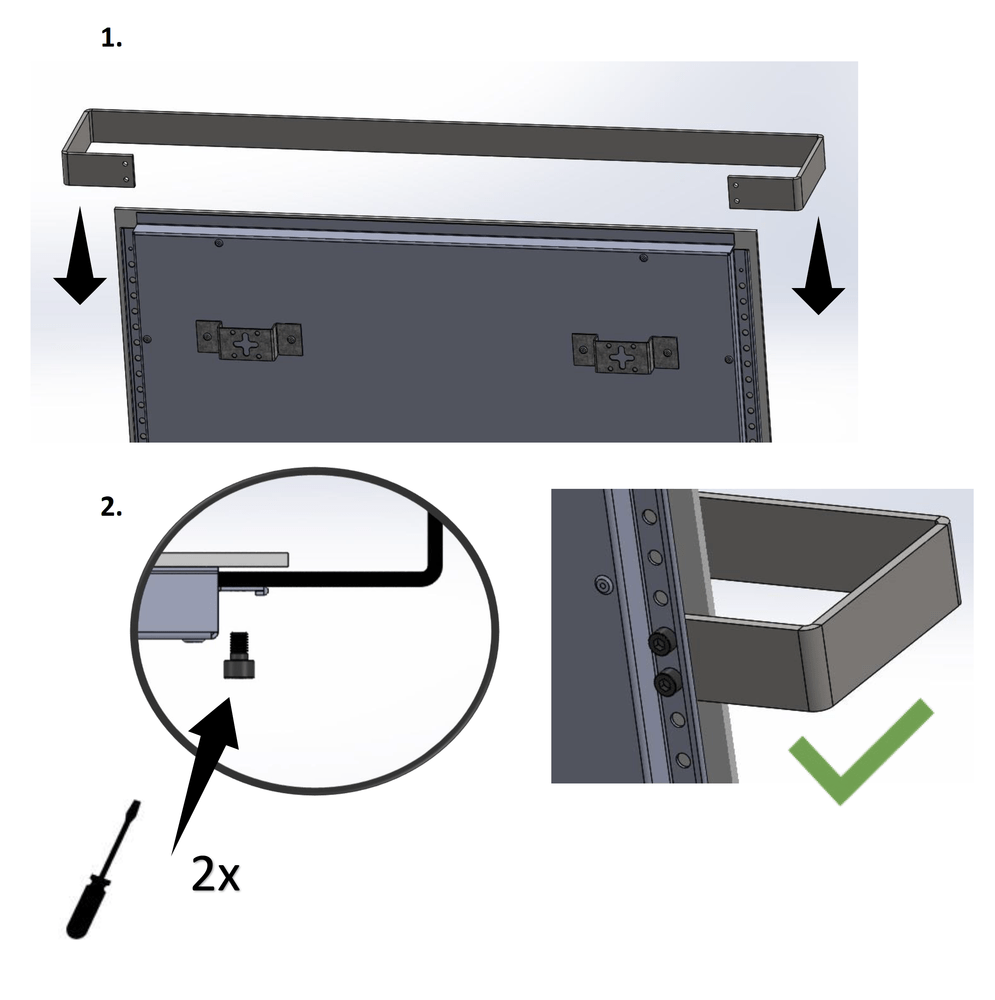 1.

2.

2x